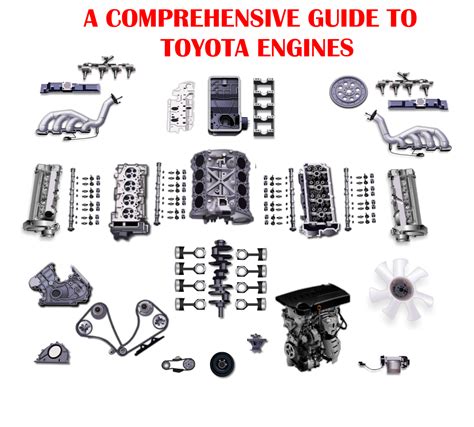 A COMPREHENSIVE GUIDE TO TOYOTA ENGINES