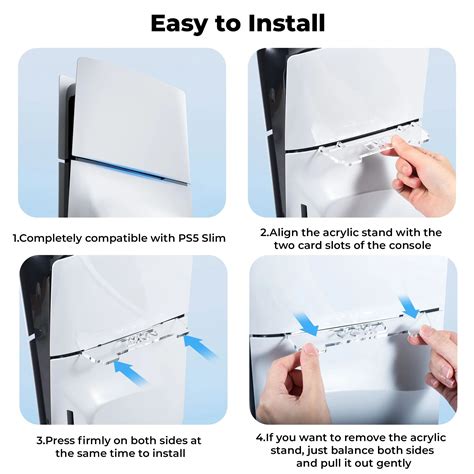 Easy to Install

1.Completely compatible with PS5 Slim

2.Align the acrylic stand with the two card slots of the console

3.Press firmly on both sides at the same time to install

4.If you want to remove the acrylic stand, just balance both sides and pull it out gently