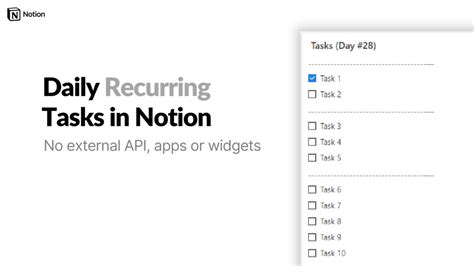 Notion

Daily Recurring Tasks in Notion

No external API, apps or widgets

Tasks (Day #28)

☑ Task 1
☐ Task 2

☐ Task 3
☐ Task 4
☐ Task 5

☐ Task 6
☐ Task 7
☐ Task 8
☐ Task 9
☐ Task 10